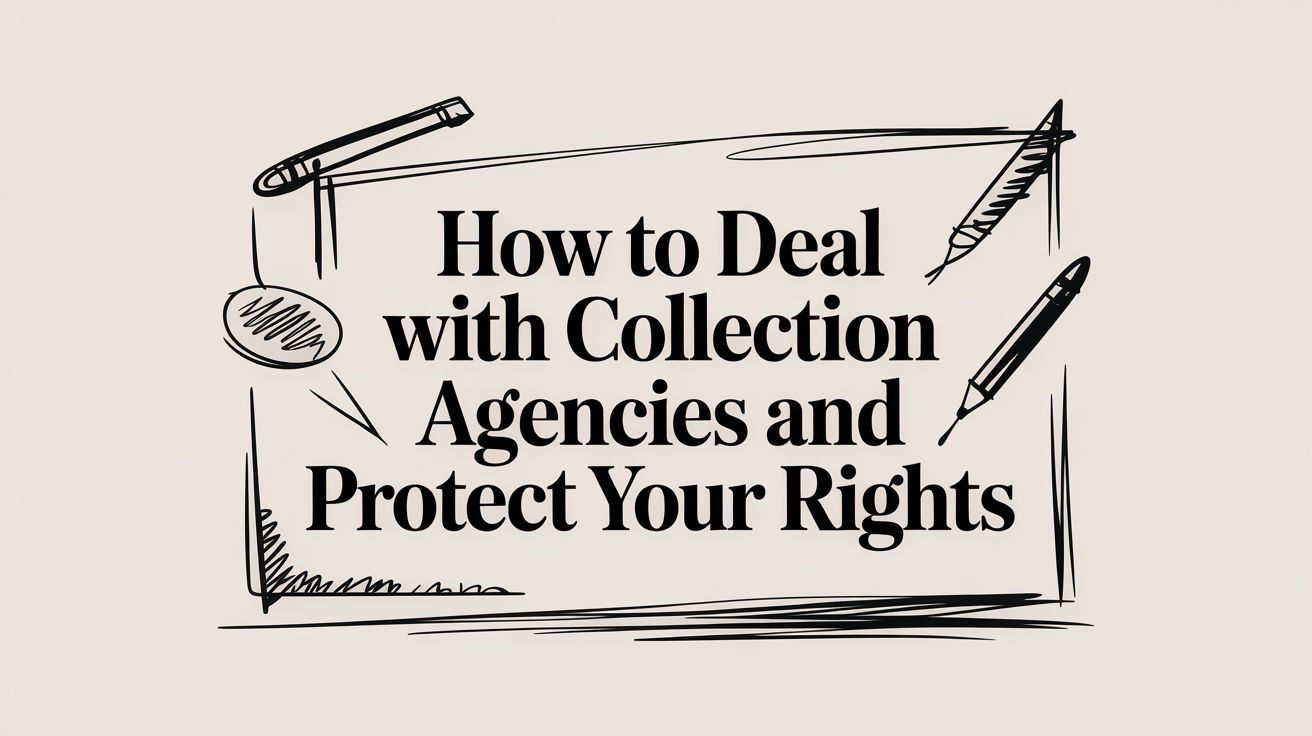 How to Deal with Collection Agencies and Protect Your Rights